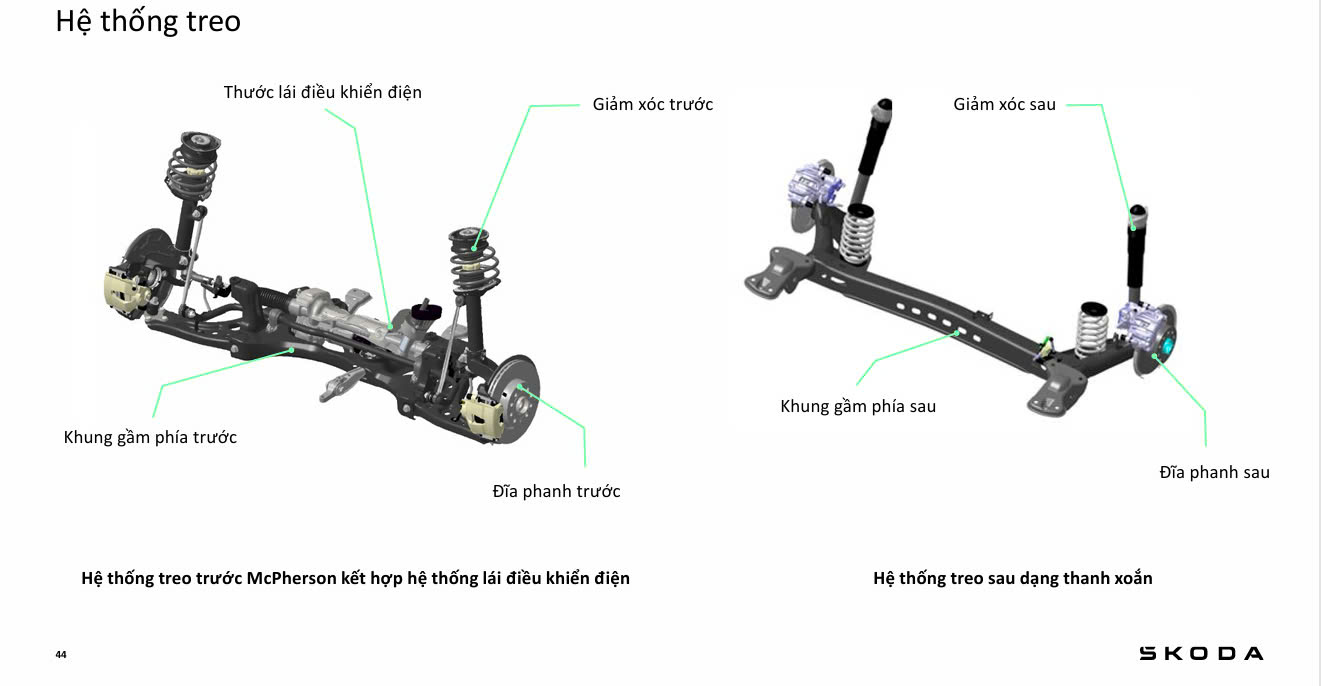 Hệ thống treo

Thước lái điều khiển điện

Giảm xóc trước

Khung gầm phía trước

Đĩa phanh trước

Giảm xóc sau

Khung gầm phía sau

Đĩa phanh sau

Hệ thống treo trước McPherson kết hợp hệ thống lái điều khiển điện

Hệ thống treo sau dạng thanh xoắn

44

SKODA