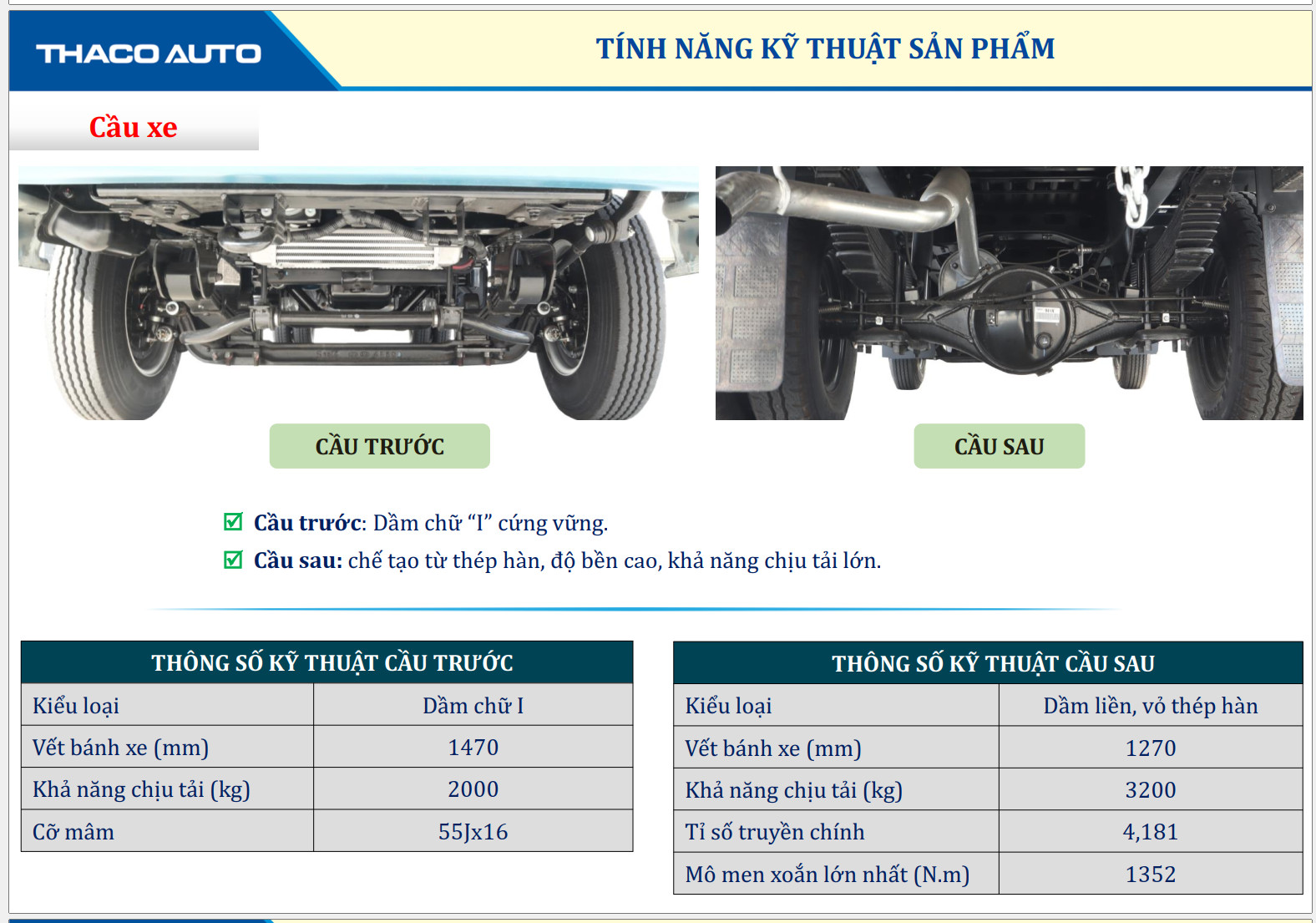 THACO AUTO

TÍNH NĂNG KỸ THUẬT SẢN PHẨM

Cầu xe

CẦU TRƯỚC

CẦU SAU

Cầu trước: Dầm chữ “I” cứng vững.

Cầu sau: chế tạo từ thép hàn, độ bền cao, khả năng chịu tải lớn.

| THÔNG SỐ KỸ THUẬT CẦU TRƯỚC | |
|---|---|
| Kiểu loại | Dầm chữ I |
| Vết bánh xe (mm) | 1470 |
| Khả năng chịu tải (kg) | 2000 |
| Cỡ mâm | 55Jx16 |

| THÔNG SỐ KỸ THUẬT CẦU SAU | |
|---|---|
| Kiểu loại | Dầm liền, vỏ thép hàn |
| Vết bánh xe (mm) | 1270 |
| Khả năng chịu tải (kg) | 3200 |
| Tỉ số truyền chính | 4,181 |
| Mô men xoắn lớn nhất (N.m) | 1352 |