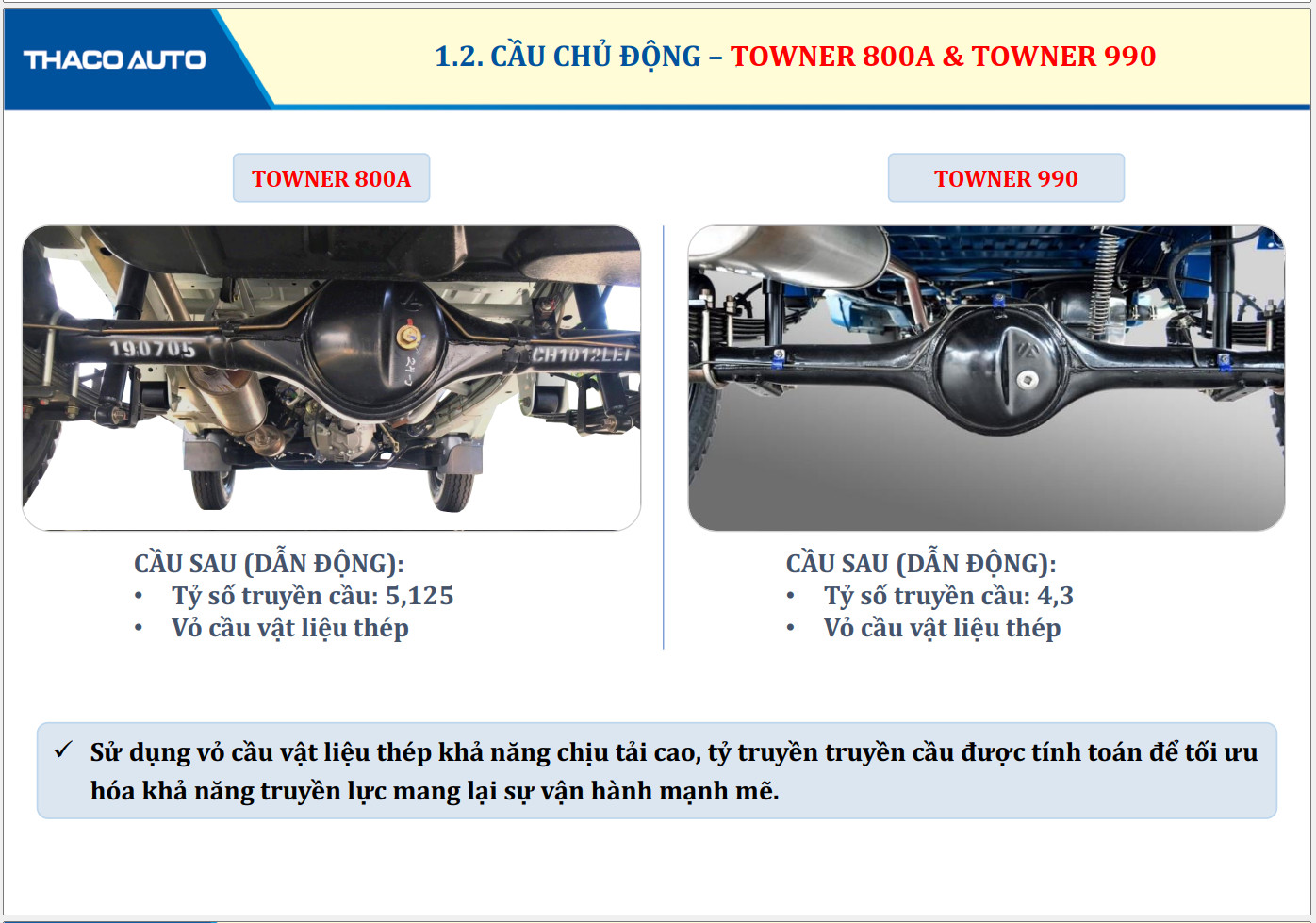 THACO AUTO

1.2. CẦU CHỦ ĐỘNG – TOWNER 800A & TOWNER 990

TOWNER 800A

190705

CH1012LEI

CẦU SAU (DẪN ĐỘNG):
• Tỷ số truyền cầu: 5,125
• Vỏ cầu vật liệu thép

TOWNER 990

CẦU SAU (DẪN ĐỘNG):
• Tỷ số truyền cầu: 4,3
• Vỏ cầu vật liệu thép

✓ Sử dụng vỏ cầu vật liệu thép khả năng chịu tải cao, tỷ truyền truyền cầu được tính toán để tối ưu hóa khả năng truyền lực mang lại sự vận hành mạnh mẽ.