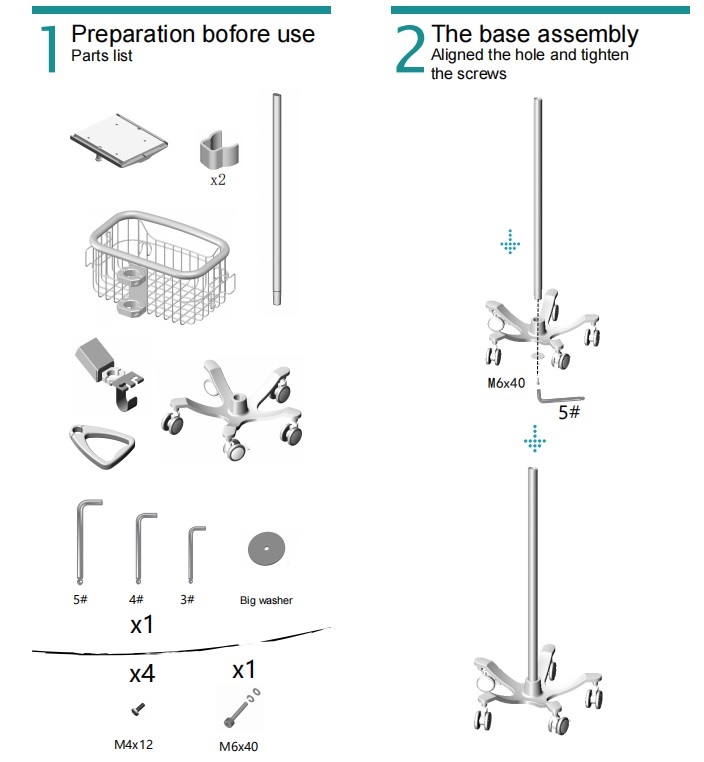 1 Preparation bofore use
Parts list

x2

5#
4#
3#
Big washer
x1

x4
x1
M4x12
M6x40

2 The base assembly
Aligned the hole and tighten the screws

M6x40
5#