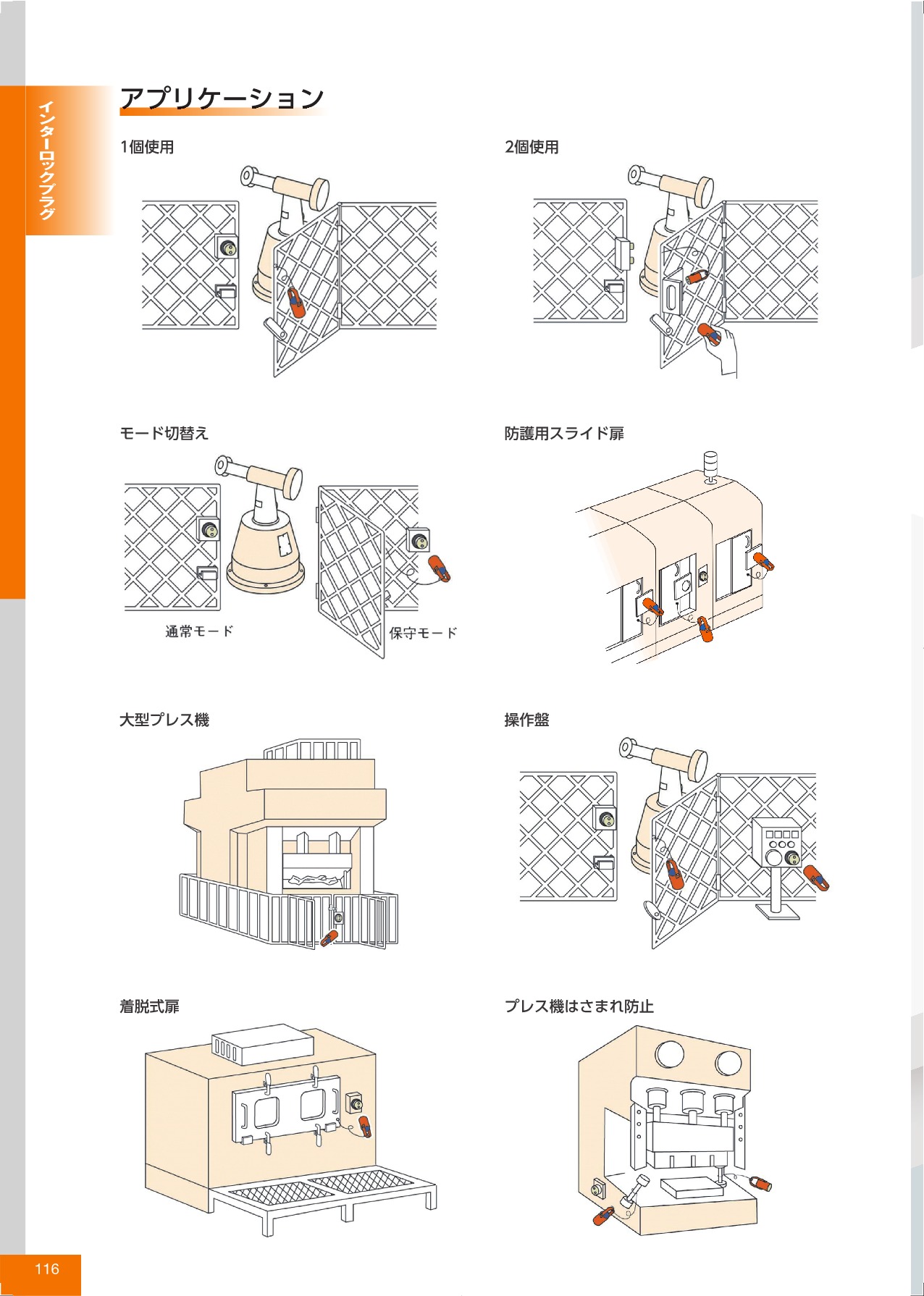 インターロックプラグ

アプリケーション

1個使用

2個使用

モード切替え

通常モード

保守モード

防護用スライド扉

大型プレス機

操作盤

着脱式扉

プレス機はさまれ防止

116