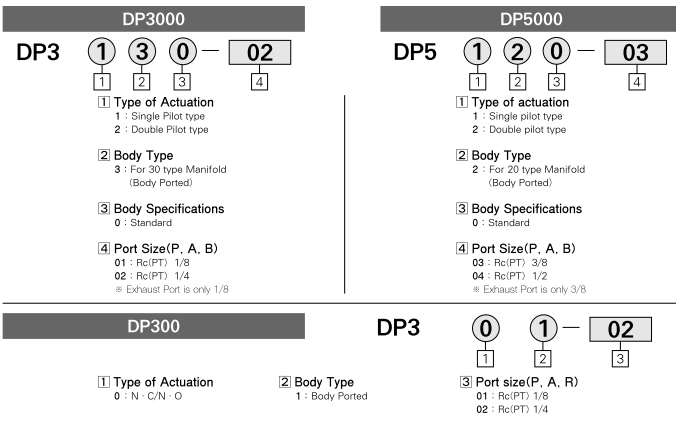 DP3000

DP3 1 3 0 — 02
1 2 3 4

1 Type of Actuation
1 : Single Pilot type
2 : Double Pilot type

2 Body Type
3 : For 30 type Manifold (Body Ported)

3 Body Specifications
0 : Standard

4 Port Size(P, A, B)
01 : Rc(PT) 1/8
02 : Rc(PT) 1/4
※ Exhaust Port is only 1/8

DP5000

DP5 1 2 0 — 03
1 2 3 4

1 Type of actuation
1 : Single pilot type
2 : Double pilot type

2 Body Type
2 : For 20 type Manifold (Body Ported)

3 Body Specifications
0 : Standard

4 Port Size(P, A, B)
03 : Rc(PT) 3/8
04 : Rc(PT) 1/2
※ Exhaust Port is only 3/8

DP300

DP3 0 1 — 02
1 2 3

1 Type of Actuation
0 : N · C/N · O

2 Body Type
1 : Body Ported

3 Port size(P, A, R)
01 : Rc(PT) 1/8
02 : Rc(PT) 1/4