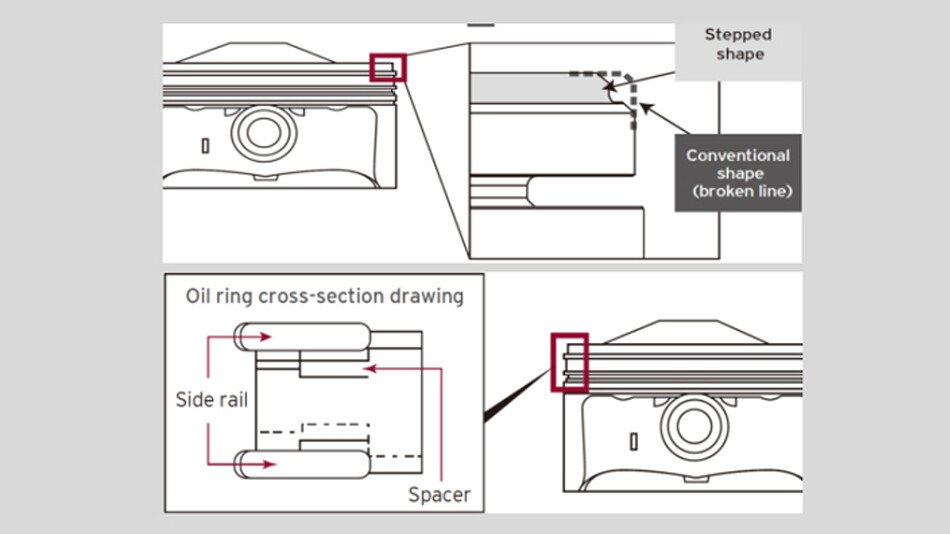 Stepped shape

Conventional shape (broken line)

Oil ring cross-section drawing

Side rail

Spacer