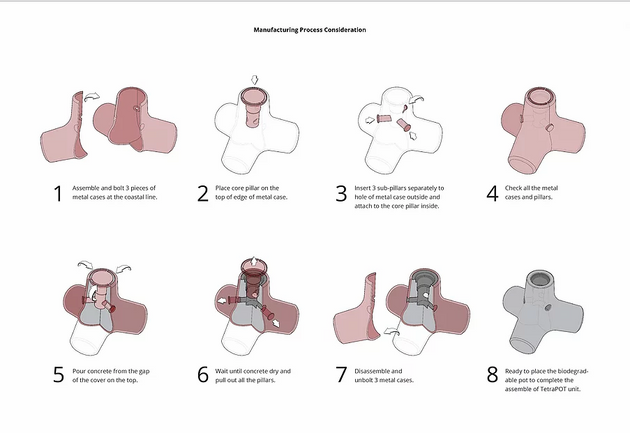 Manufacturing Process Consideration

1 Assemble and bolt 3 pieces of metal cases at the coastal line.

2 Place core pillar on the top of edge of metal case.

3 Insert 3 sub-pillars separately to hole of metal case outside and attach to the core pillar inside.

4 Check all the metal cases and pillars.

5 Pour concrete from the gap of the cover on the top.

6 Wait until concrete dry and pull out all the pillars.

7 Disassemble and unbolt 3 metal cases.

8 Ready to place the biodegradable pot to complete the assemble of TetraPOT unit.