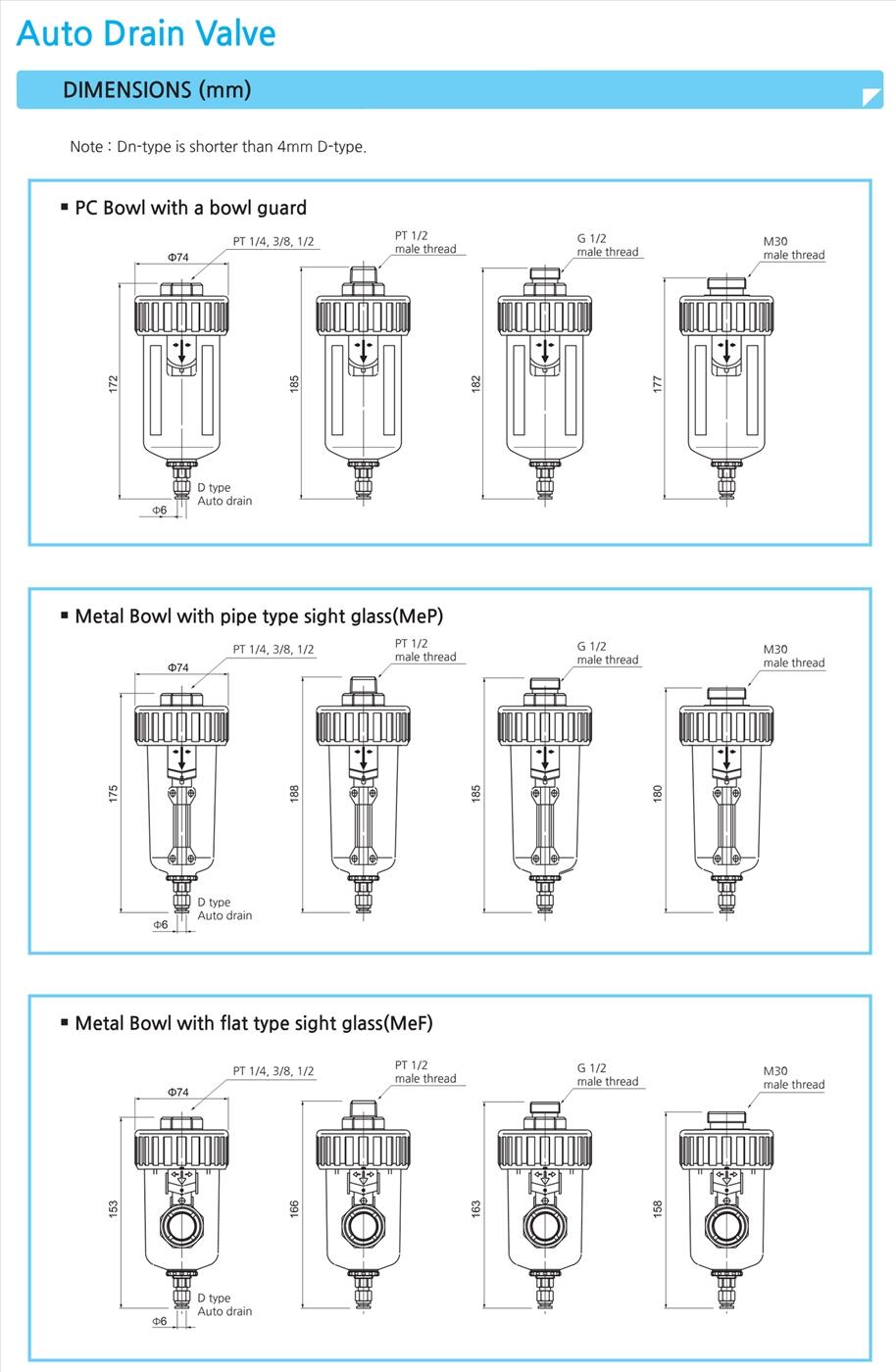 Auto Drain Valve

DIMENSIONS (mm)

Note : Dn-type is shorter than 4mm D-type.

▪ PC Bowl with a bowl guard

PT 1/4, 3/8, 1/2
Φ74
172
D type
Auto drain
Φ6

PT 1/2
male thread
185

G 1/2
male thread
182

M30
male thread
177

▪ Metal Bowl with pipe type sight glass(MeP)

PT 1/4, 3/8, 1/2
Φ74
175
D type
Auto drain
Φ6

PT 1/2
male thread
188

G 1/2
male thread
185

M30
male thread
180

▪ Metal Bowl with flat type sight glass(MeF)

PT 1/4, 3/8, 1/2
Φ74
153
D type
Auto drain
Φ6

PT 1/2
male thread
166

G 1/2
male thread
163

M30
male thread
158