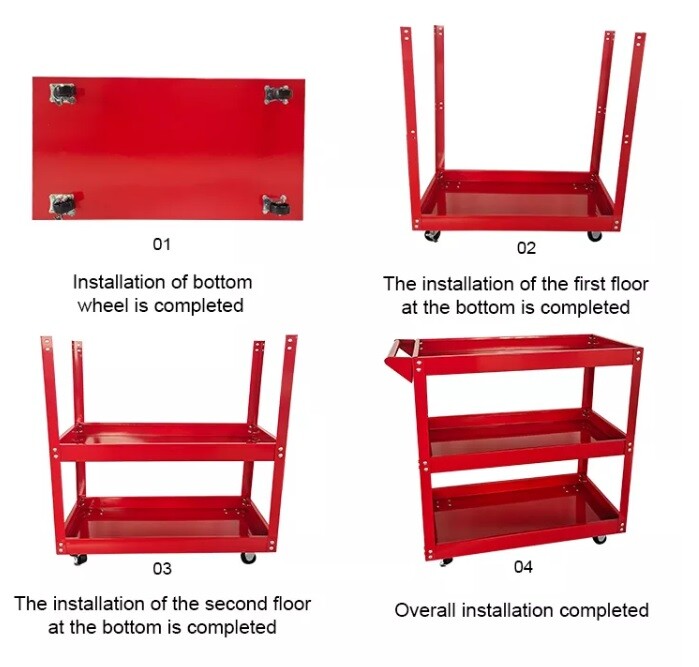 01

Installation of bottom wheel is completed

02

The installation of the first floor at the bottom is completed

03

The installation of the second floor at the bottom is completed

04

Overall installation completed