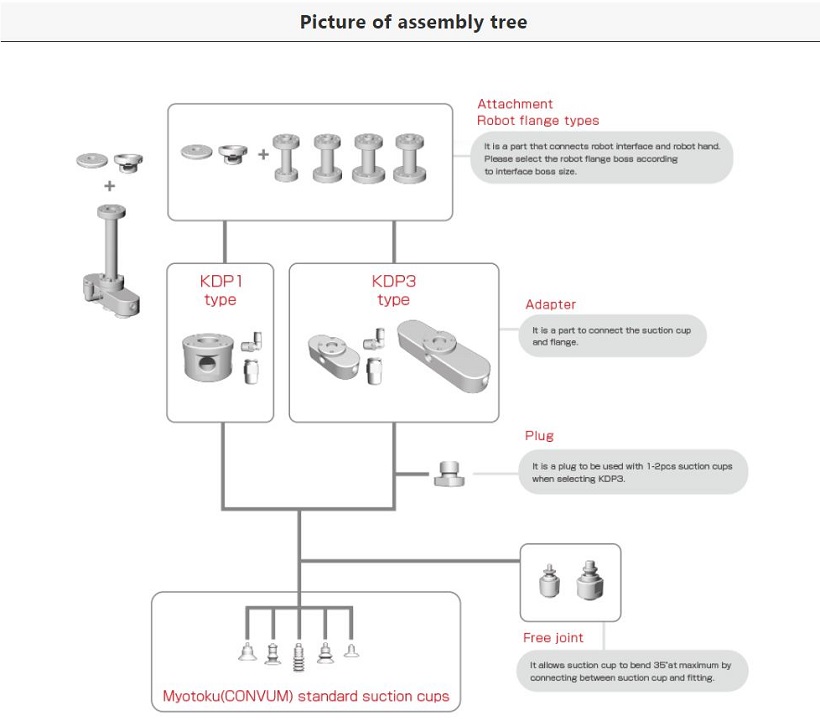 Picture of assembly tree

+

+

Attachment
Robot flange types

It is a part that connects robot interface and robot hand. Please select the robot flange boss according to interface boss size.

KDP1 type

KDP3 type

Adapter

It is a part to connect the suction cup and flange.

Plug

It is a plug to be used with 1-2pcs suction cups when selecting KDP3.

Free joint

It allows suction cup to bend 35°at maximum by connecting between suction cup and fitting.

Myotoku(CONVUM) standard suction cups