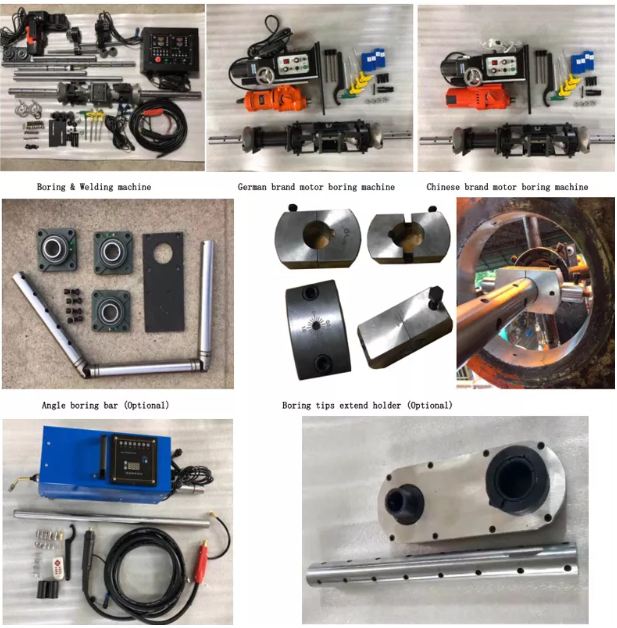 Boring & Welding machine

German brand motor boring machine

Chinese brand motor boring machine

Angle boring bar (Optional)

Boring tips extend holder (Optional)