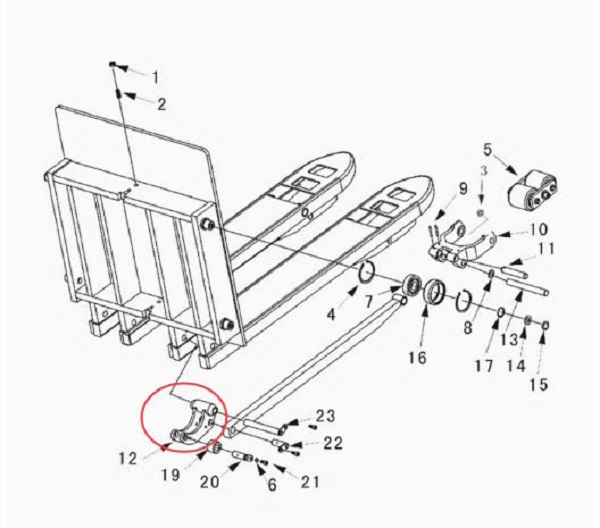 1
2
5
3
9
10
11
4
7
16
8
13
17
14
15
23
22
12
19
20
6
21