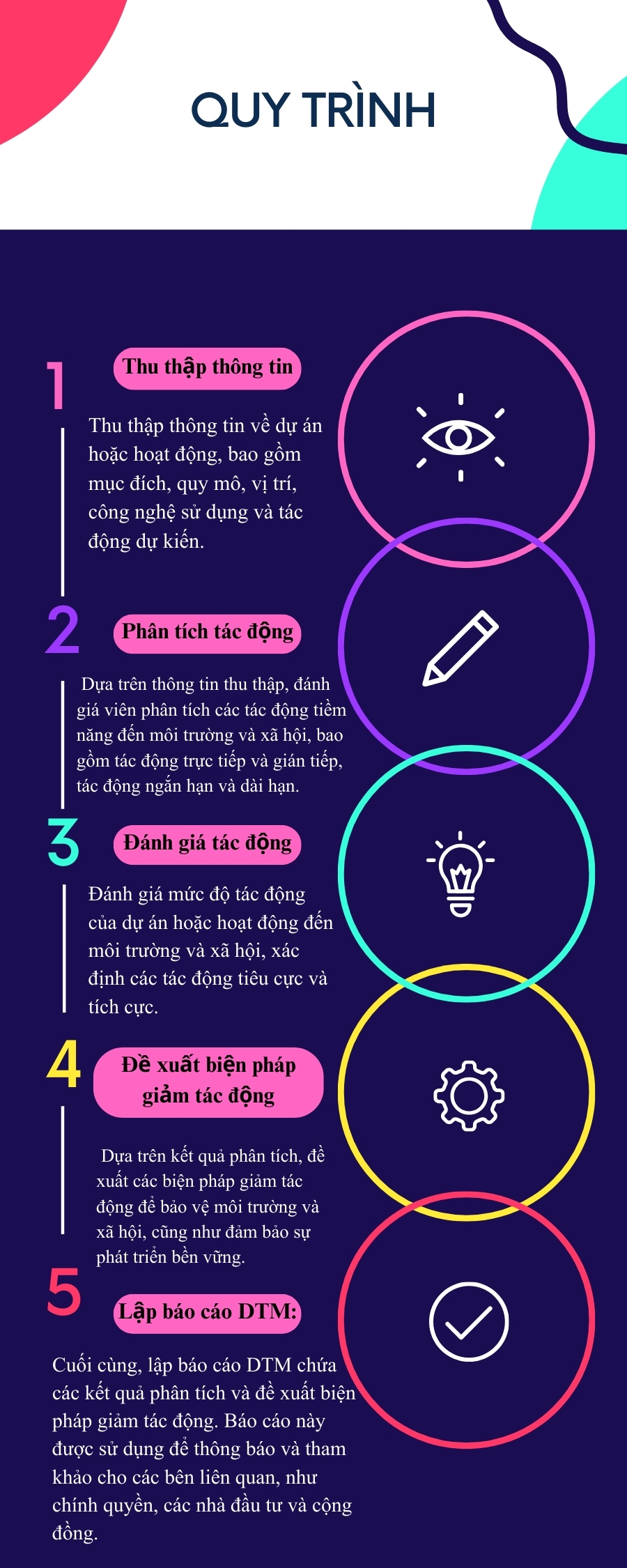 QUY TRÌNH

1

Thu thập thông tin

Thu thập thông tin về dự án hoặc hoạt động, bao gồm mục đích, quy mô, vị trí, công nghệ sử dụng và tác động dự kiến.

2

Phân tích tác động

Dựa trên thông tin thu thập, đánh giá viên phân tích các tác động tiềm năng đến môi trường và xã hội, bao gồm tác động trực tiếp và gián tiếp, tác động ngắn hạn và dài hạn.

3

Đánh giá tác động

Đánh giá mức độ tác động của dự án hoặc hoạt động đến môi trường và xã hội, xác định các tác động tiêu cực và tích cực.

4

Đề xuất biện pháp giảm tác động

Dựa trên kết quả phân tích, đề xuất các biện pháp giảm tác động để bảo vệ môi trường và xã hội, cũng như đảm bảo sự phát triển bền vững.

5

Lập báo cáo DTM:

Cuối cùng, lập báo cáo DTM chứa các kết quả phân tích và đề xuất biện pháp giảm tác động. Báo cáo này được sử dụng để thông báo và tham khảo cho các bên liên quan, như chính quyền, các nhà đầu tư và cộng đồng.