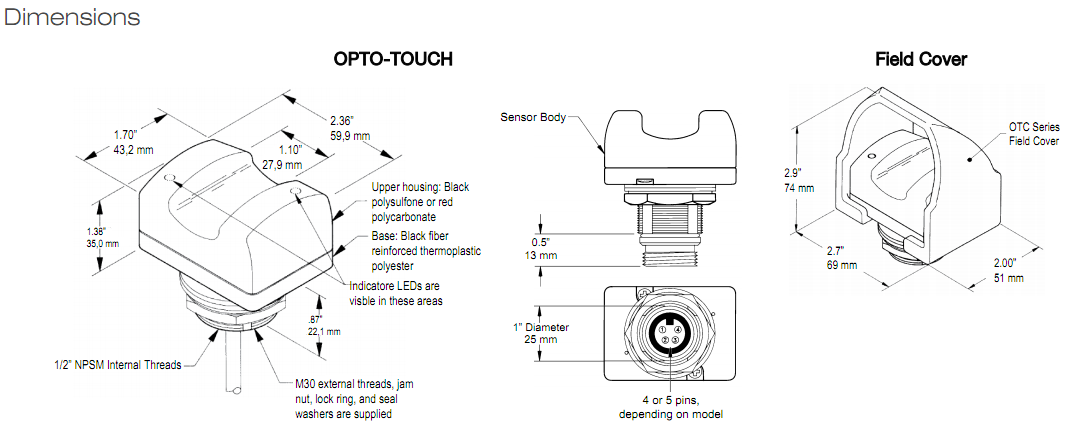 Dimensions

OPTO-TOUCH

1.70"
43,2 mm

2.36"
59,9 mm

1.10"
27,9 mm

1.38"
35,0 mm

Upper housing: Black polysulfone or red polycarbonate

Base: Black fiber reinforced thermoplastic polyester

Indicatore LEDs are visble in these areas

.87"
22,1 mm

1/2" NPSM Internal Threads

M30 external threads, jam nut, lock ring, and seal washers are supplied

Sensor Body

0.5"
13 mm

1" Diameter
25 mm

1 4
2 3

4 or 5 pins, depending on model

Field Cover

OTC Series Field Cover

2.9"
74 mm

2.7"
69 mm

2.00"
51 mm