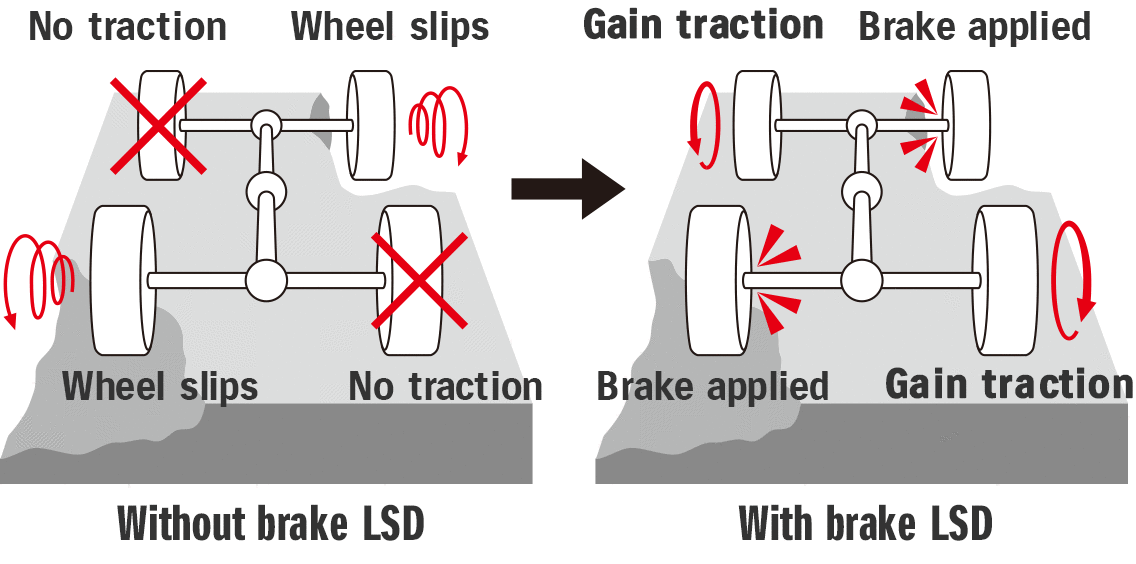 No traction
Wheel slips
Wheel slips
No traction
Without brake LSD

Gain traction
Brake applied
Brake applied
Gain traction
With brake LSD