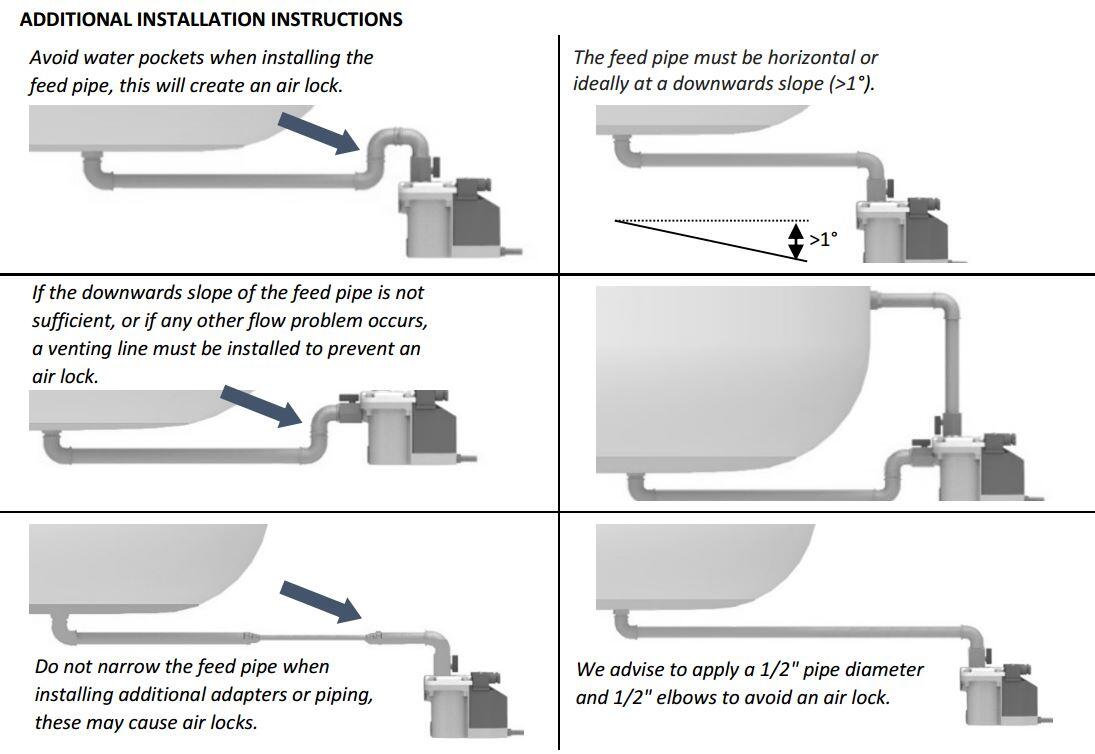 ADDITIONAL INSTALLATION INSTRUCTIONS

Avoid water pockets when installing the feed pipe, this will create an air lock.

The feed pipe must be horizontal or ideally at a downwards slope (>1°).

>1°

If the downwards slope of the feed pipe is not sufficient, or if any other flow problem occurs, a venting line must be installed to prevent an air lock.

Do not narrow the feed pipe when installing additional adapters or piping, these may cause air locks.

We advise to apply a 1/2" pipe diameter and 1/2" elbows to avoid an air lock.