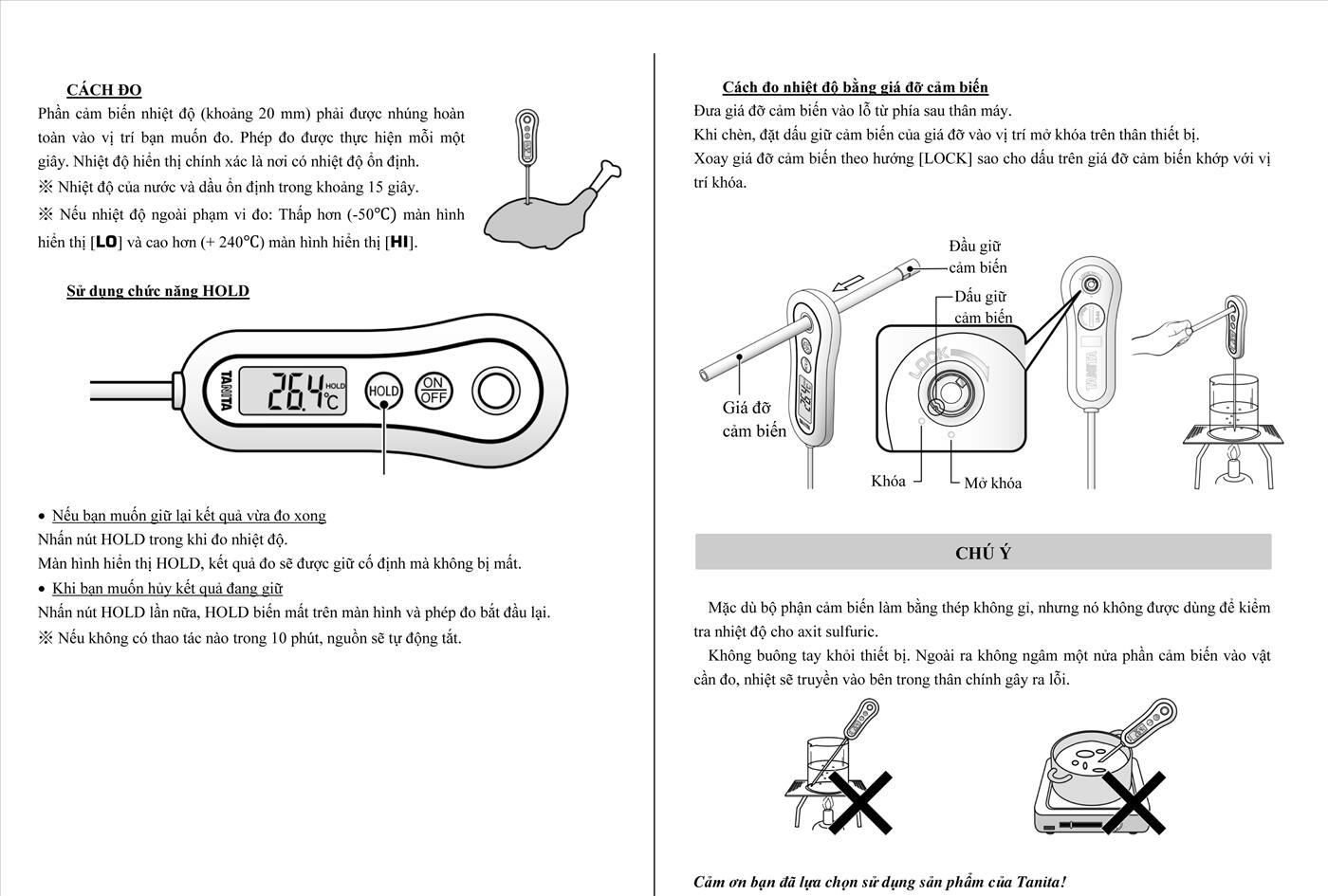 CÁCH ĐO

Phần cảm biến nhiệt độ (khoảng 20 mm) phải được nhúng hoàn toàn vào vị trí bạn muốn đo. Phép đo được thực hiện mỗi một giây. Nhiệt độ hiển thị chính xác là nơi có nhiệt độ ổn định.
※ Nhiệt độ của nước và dầu ổn định trong khoảng 15 giây.
※ Nếu nhiệt độ ngoài phạm vi đo: Thấp hơn (-50℃) màn hình hiển thị [LO] và cao hơn (+ 240℃) màn hình hiển thị [HI].

Sử dụng chức năng HOLD

TANITA 26.4 HOLD ℃ HOLD ON OFF

• Nếu bạn muốn giữ lại kết quả vừa đo xong
Nhấn nút HOLD trong khi đo nhiệt độ.
Màn hình hiển thị HOLD, kết quả đo sẽ được giữ cố định mà không bị mất.
• Khi bạn muốn hủy kết quả đang giữ
Nhấn nút HOLD lần nữa, HOLD biến mất trên màn hình và phép đo bắt đầu lại.
※ Nếu không có thao tác nào trong 10 phút, nguồn sẽ tự động tắt.

Cách đo nhiệt độ bằng giá đỡ cảm biến
Đưa giá đỡ cảm biến vào lỗ từ phía sau thân máy.
Khi chèn, đặt dấu giữ cảm biến của giá đỡ vào vị trí mở khóa trên thân thiết bị.
Xoay giá đỡ cảm biến theo hướng [LOCK] sao cho dấu trên giá đỡ cảm biến khớp với vị trí khóa.

Đầu giữ cảm biến
Dấu giữ cảm biến
LOCK
Giá đỡ cảm biến
Khóa
Mở khóa
TANITA

CHÚ Ý

Mặc dù bộ phận cảm biến làm bằng thép không gỉ, nhưng nó không được dùng để kiểm tra nhiệt độ cho axit sulfuric.
Không buông tay khỏi thiết bị. Ngoài ra không ngâm một nửa phần cảm biến vào vật cần đo, nhiệt sẽ truyền vào bên trong thân chính gây ra lỗi.

Cảm ơn bạn đã lựa chọn sử dụng sản phẩm của Tanita!