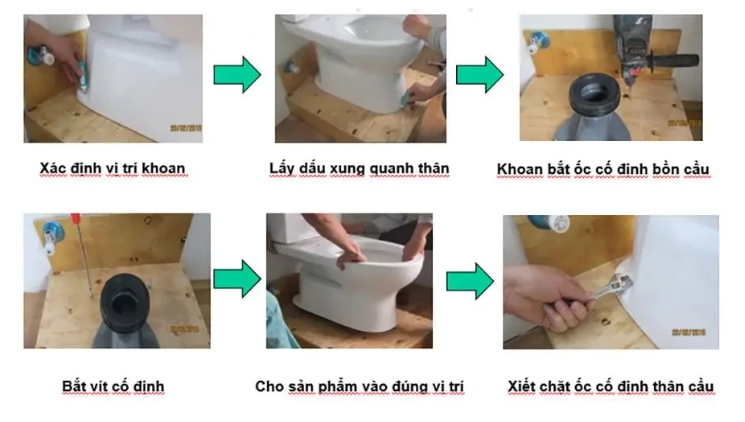 Xác định vị trí khoan

Lấy dấu xung quanh thân

Khoan bắt ốc cố định bồn cầu

Bắt vít cố định

Cho sản phẩm vào đúng vị trí

Xiết chặt ốc cố định thân cầu