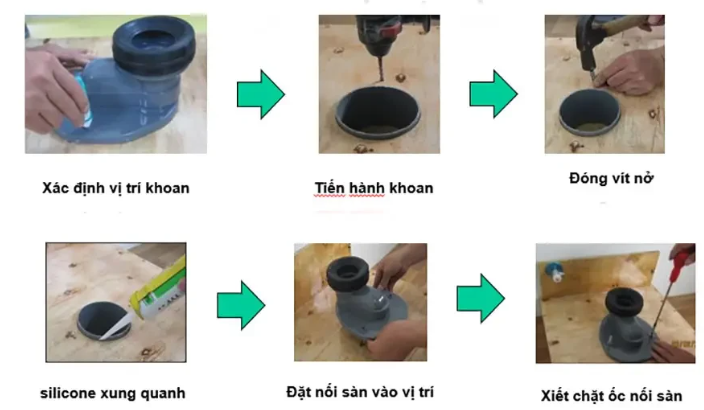 Xác định vị trí khoan

Tiến hành khoan

Đóng vít nở

silicone xung quanh

Đặt nối sàn vào vị trí

Xiết chặt ốc nối sàn