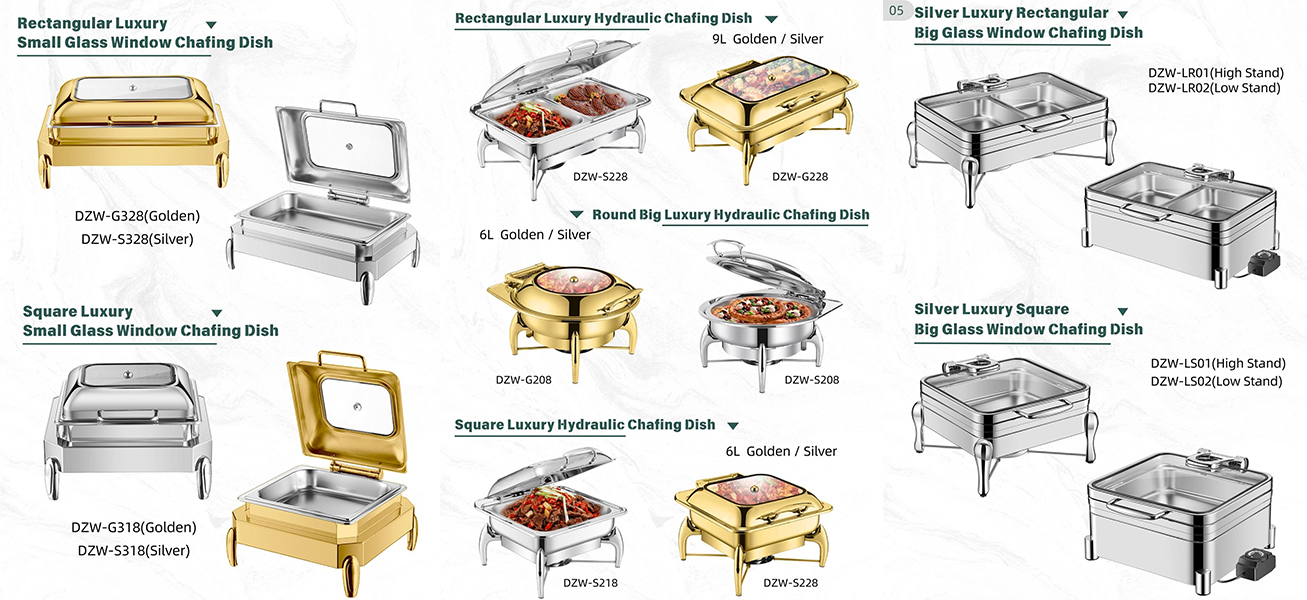 Rectangular Luxury
Small Glass Window Chafing Dish

DZW-G328(Golden)
DZW-S328(Silver)

Square Luxury
Small Glass Window Chafing Dish

DZW-G318(Golden)
DZW-S318(Silver)

Rectangular Luxury Hydraulic Chafing Dish

9L Golden / Silver

DZW-S228

DZW-G228

Round Big Luxury Hydraulic Chafing Dish

6L Golden / Silver

DZW-G208

DZW-S208

Square Luxury Hydraulic Chafing Dish

6L Golden / Silver

DZW-S218

DZW-S228

05 Silver Luxury Rectangular
Big Glass Window Chafing Dish

DZW-LR01(High Stand)
DZW-LR02(Low Stand)

Silver Luxury Square
Big Glass Window Chafing Dish

DZW-LS01(High Stand)
DZW-LS02(Low Stand)