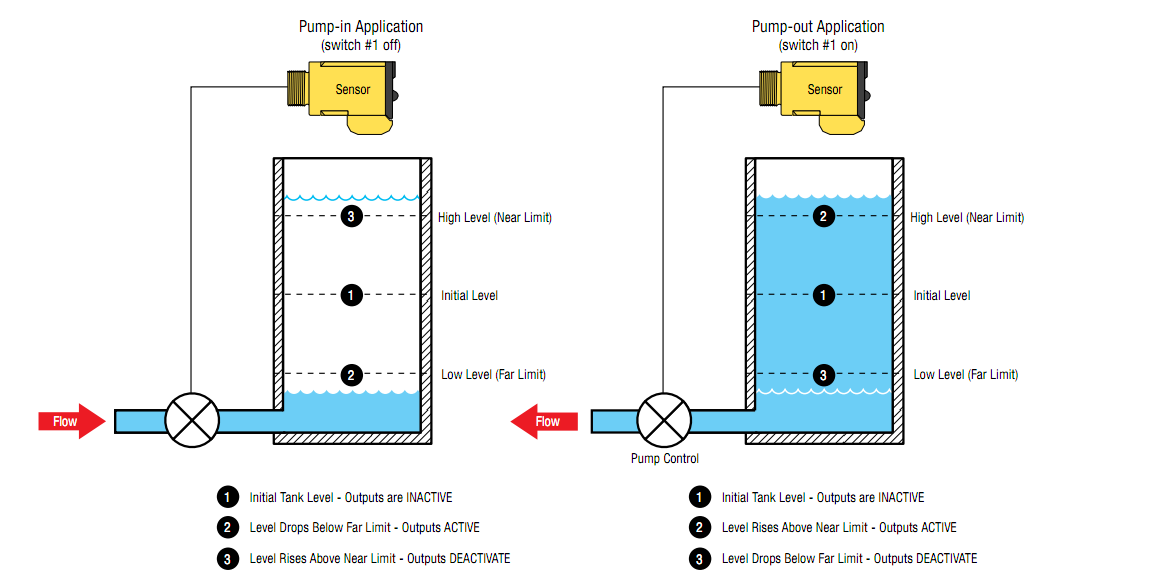 Pump-in Application
(switch #1 off)

Sensor

3 High Level (Near Limit)

1 Initial Level

2 Low Level (Far Limit)

Flow

1 Initial Tank Level - Outputs are INACTIVE

2 Level Drops Below Far Limit - Outputs ACTIVE

3 Level Rises Above Near Limit - Outputs DEACTIVATE

Pump-out Application
(switch #1 on)

Sensor

2 High Level (Near Limit)

1 Initial Level

3 Low Level (Far Limit)

Flow

Pump Control

1 Initial Tank Level - Outputs are INACTIVE

2 Level Rises Above Near Limit - Outputs ACTIVE

3 Level Drops Below Far Limit - Outputs DEACTIVATE