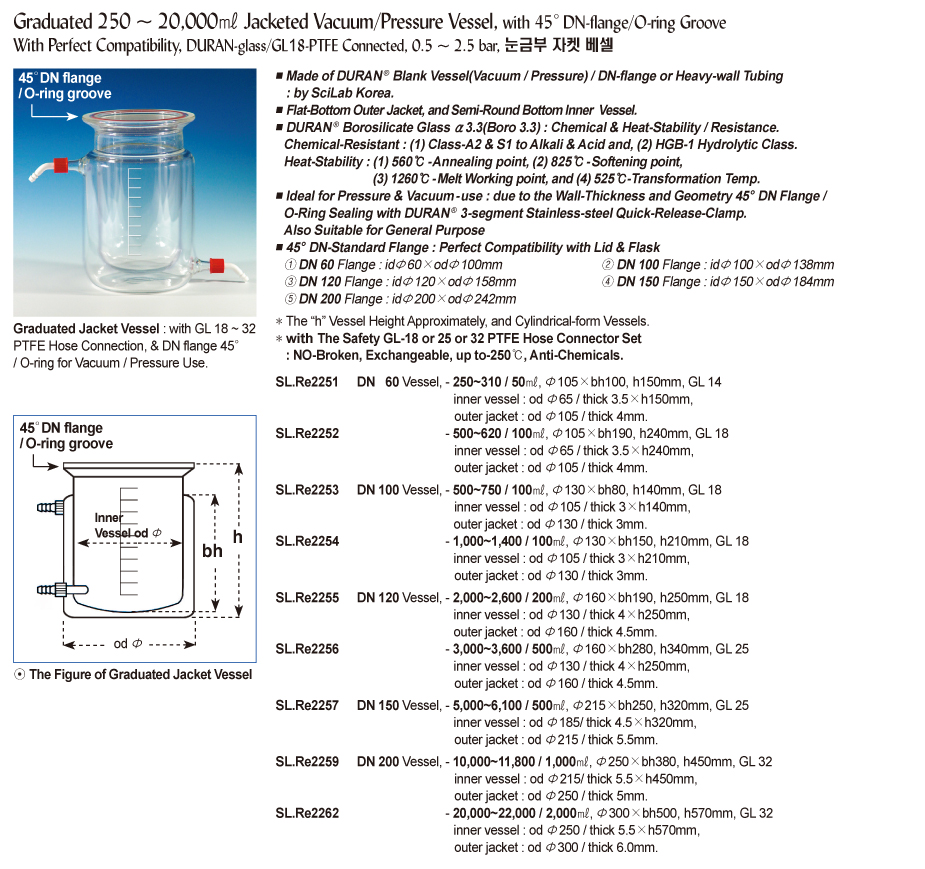 Graduated 250 ~ 20,000mℓ Jacketed Vacuum/Pressure Vessel, with 45° DN-flange/O-ring Groove
With Perfect Compatibility, DURAN-glass/GL18-PTFE Connected, 0.5 ~ 2.5 bar, 눈금부 자켓 베셀

45° DN flange / O-ring groove

Graduated Jacket Vessel : with GL 18 ~ 32 PTFE Hose Connection, & DN flange 45° / O-ring for Vacuum / Pressure Use.

45° DN flange / O-ring groove

Inner Vessel od Φ

bh

h

od Φ

⊙ The Figure of Graduated Jacket Vessel

■ Made of DURAN® Blank Vessel(Vacuum / Pressure) / DN-flange or Heavy-wall Tubing : by SciLab Korea.
■ Flat-Bottom Outer Jacket, and Semi-Round Bottom Inner Vessel.
■ DURAN® Borosilicate Glass α 3.3(Boro 3.3) : Chemical & Heat-Stability / Resistance.
Chemical-Resistant : (1) Class-A2 & S1 to Alkali & Acid and, (2) HGB-1 Hydrolytic Class.
Heat-Stability : (1) 560℃ -Annealing point, (2) 825℃ -Softening point, (3) 1260℃ -Melt Working point, and (4) 525℃-Transformation Temp.
■ Ideal for Pressure & Vacuum-use : due to the Wall-Thickness and Geometry 45° DN Flange / O-Ring Sealing with DURAN® 3-segment Stainless-steel Quick-Release-Clamp. Also Suitable for General Purpose
■ 45° DN-Standard Flange : Perfect Compatibility with Lid & Flask
① DN 60 Flange : idΦ60×odΦ100mm ② DN 100 Flange : idΦ100×odΦ138mm
③ DN 120 Flange : idΦ120×odΦ158mm ④ DN 150 Flange : idΦ150×odΦ184mm
⑤ DN 200 Flange : idΦ200×odΦ242mm
* The "h" Vessel Height Approximately, and Cylindrical-form Vessels.
* with The Safety GL-18 or 25 or 32 PTFE Hose Connector Set : NO-Broken, Exchangeable, up to-250℃, Anti-Chemicals.

SL.Re2251 DN 60 Vessel, - 250~310 / 50mℓ, Φ105×bh100, h150mm, GL 14
inner vessel : od Φ65 / thick 3.5×h150mm,
outer jacket : od Φ105 / thick 4mm.
SL.Re2252 - 500~620 / 100mℓ, Φ105×bh190, h240mm, GL 18
inner vessel : od Φ65 / thick 3.5×h240mm,
outer jacket : od Φ105 / thick 4mm.
SL.Re2253 DN 100 Vessel, - 500~750 / 100mℓ, Φ130×bh80, h140mm, GL 18
inner vessel : od Φ105 / thick 3×h140mm,
outer jacket : od Φ130 / thick 3mm.
SL.Re2254 - 1,000~1,400 / 100mℓ, Φ130×bh150, h210mm, GL 18
inner vessel : od Φ105 / thick 3×h210mm,
outer jacket : od Φ130 / thick 3mm.
SL.Re2255 DN 120 Vessel, - 2,000~2,600 / 200mℓ, Φ160×bh190, h250mm, GL 18
inner vessel : od Φ130 / thick 4×h250mm,
outer jacket : od Φ160 / thick 4.5mm.
SL.Re2256 - 3,000~3,600 / 500mℓ, Φ160×bh280, h340mm, GL 25
inner vessel : od Φ130 / thick 4×h250mm,
outer jacket : od Φ160 / thick 4.5mm.
SL.Re2257 DN 150 Vessel, - 5,000~6,100 / 500mℓ, Φ215×bh250, h320mm, GL 25
inner vessel : od Φ185/ thick 4.5×h320mm,
outer jacket : od Φ215 / thick 5.5mm.
SL.Re2259 DN 200 Vessel, - 10,000~11,800 / 1,000mℓ, Φ250×bh380, h450mm, GL 32
inner vessel : od Φ215/ thick 5.5×h450mm,
outer jacket : od Φ250 / thick 5mm.
SL.Re2262 - 20,000~22,000 / 2,000mℓ, Φ300×bh500, h570mm, GL 32
inner vessel : od Φ250 / thick 5.5×h570mm,
outer jacket : od Φ300 / thick 6.0mm.