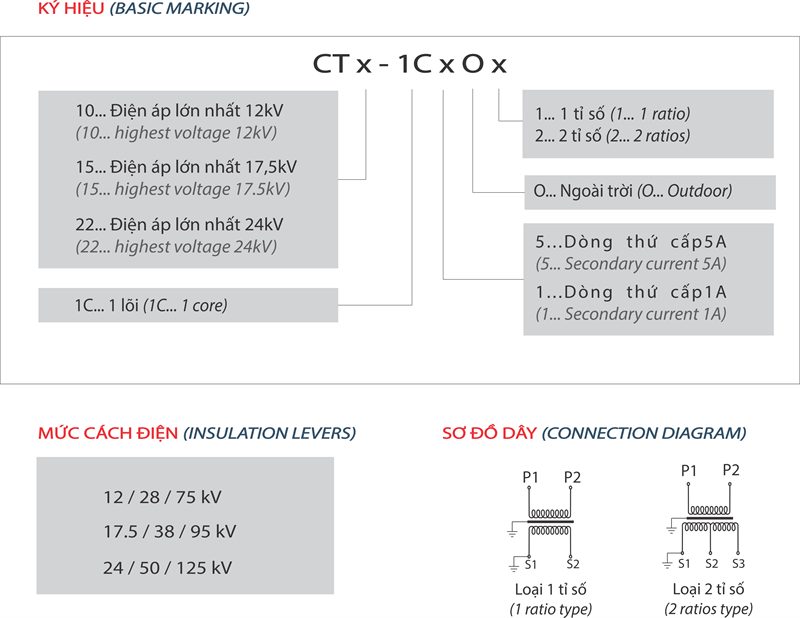 KÝ HIỆU (BASIC MARKING)

CT x - 1C x O x

10... Điện áp lớn nhất 12kV
(10... highest voltage 12kV)

15... Điện áp lớn nhất 17,5kV
(15... highest voltage 17.5kV)

22... Điện áp lớn nhất 24kV
(22... highest voltage 24kV)

1C... 1 lõi (1C... 1 core)

1... 1 tỉ số (1... 1 ratio)
2... 2 tỉ số (2... 2 ratios)

O... Ngoài trời (O... Outdoor)

5...Dòng thứ cấp5A
(5... Secondary current 5A)
1...Dòng thứ cấp1A
(1... Secondary current 1A)

MỨC CÁCH ĐIỆN (INSULATION LEVERS)

12 / 28 / 75 kV
17.5 / 38 / 95 kV
24 / 50 / 125 kV

SƠ ĐỒ DÂY (CONNECTION DIAGRAM)

P1 P2
S1 S2
Loại 1 tỉ số
(1 ratio type)

P1 P2
S1 S2 S3
Loại 2 tỉ số
(2 ratios type)