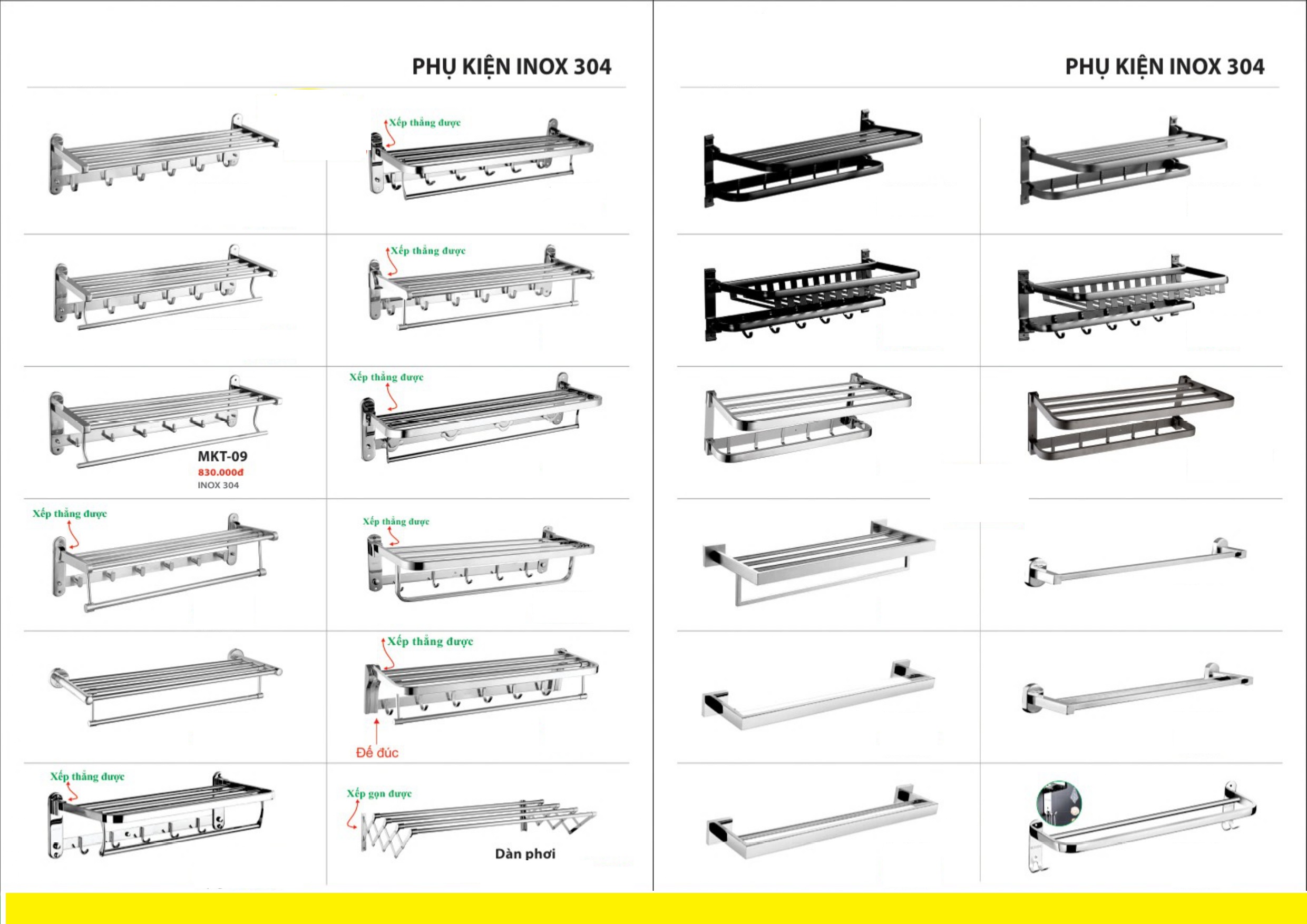 PHỤ KIỆN INOX 304

Xếp thẳng được

Xếp thẳng được

MKT-09
830.000đ
INOX 304

Xếp thẳng được

Xếp thẳng được

Xếp thẳng được

Xếp thẳng được

Đế đúc

Xếp thẳng được

Xếp gọn được

Dàn phơi

PHỤ KIỆN INOX 304