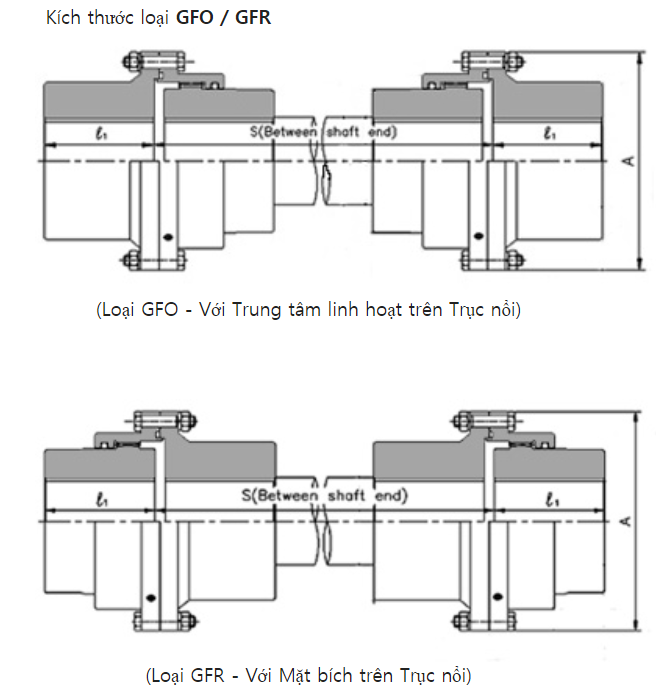 Kích thước loại **GFO / GFR**

$\ell_1$

S(Between shaft end)

$\ell_1$

A

(Loại GFO - Với Trung tâm linh hoạt trên Trục nối)

$\ell_1$

S(Between shaft end)

$\ell_1$

A

(Loại GFR - Với Mặt bích trên Trục nối)