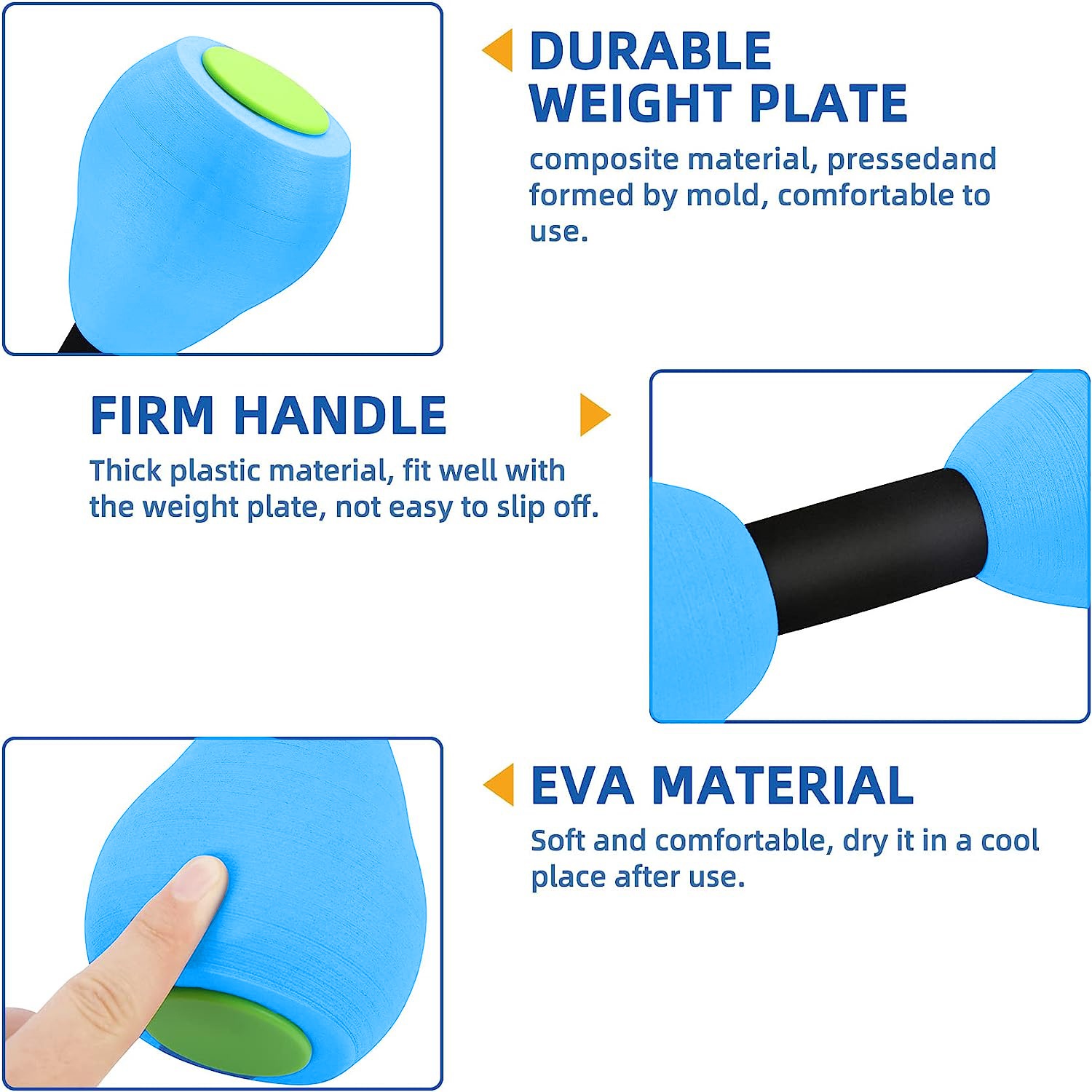 DURABLE WEIGHT PLATE

composite material, pressedand formed by mold, comfortable to use.

FIRM HANDLE

Thick plastic material, fit well with the weight plate, not easy to slip off.

EVA MATERIAL

Soft and comfortable, dry it in a cool place after use.