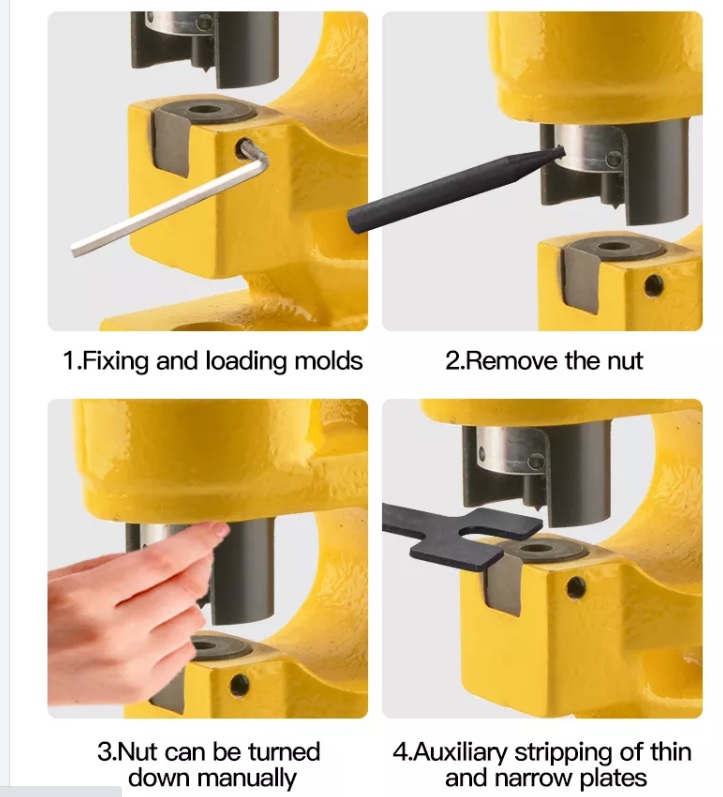 1.Fixing and loading molds

2.Remove the nut

3.Nut can be turned down manually

4.Auxiliary stripping of thin and narrow plates