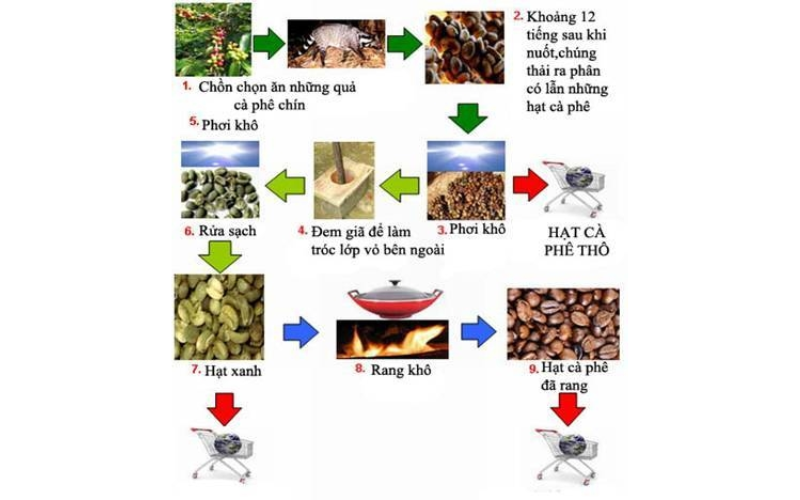 1. Chồn chọn ăn những quả cà phê chín

2. Khoảng 12 tiếng sau khi nuốt,chúng thải ra phân có lẫn những hạt cà phê

5. Phơi khô

6. Rửa sạch

4. Đem giã để làm tróc lớp vỏ bên ngoài

3. Phơi khô

HẠT CÀ PHÊ THÔ

7. Hạt xanh

8. Rang khô

9. Hạt cà phê đã rang