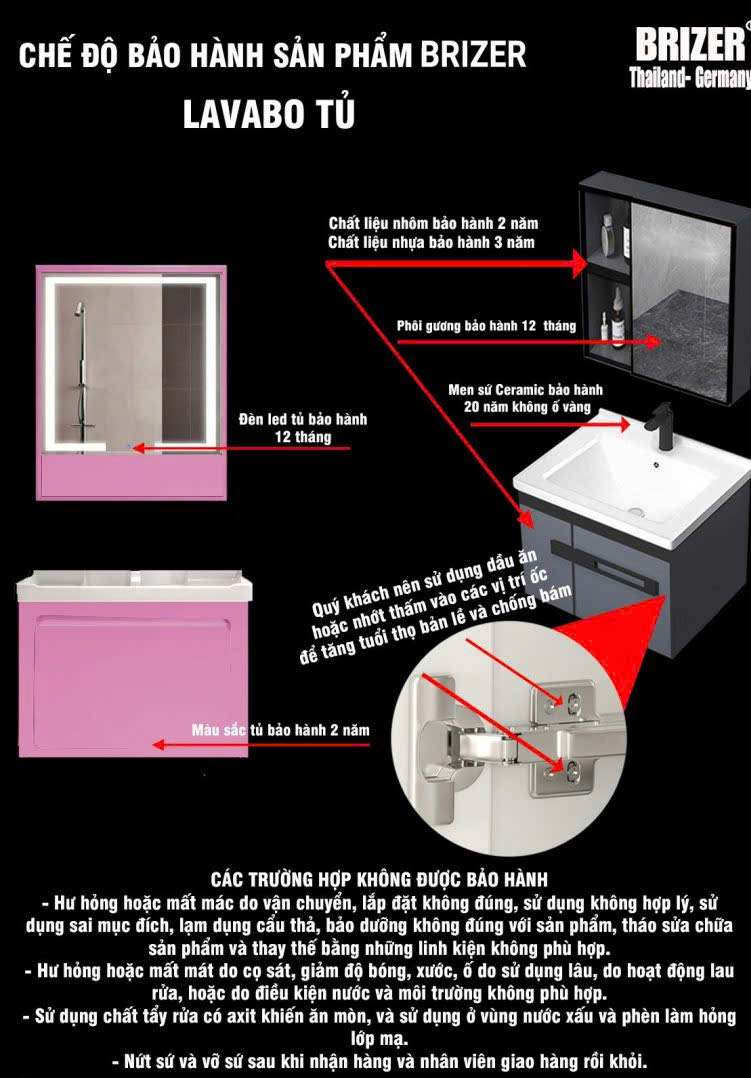 CHẾ ĐỘ BẢO HÀNH SẢN PHẨM BRIZER
LAVABO TỦ

BRIZER®
Thailand- Germany

Chất liệu nhôm bảo hành 2 năm
Chất liệu nhựa bảo hành 3 năm

Phôi gương bảo hành 12 tháng

Men sứ Ceramic bảo hành 20 năm không ố vàng

Đèn led tủ bảo hành 12 tháng

Quý khách nên sử dụng dầu ăn hoặc nhớt thấm vào các vị trí ốc để tăng tuổi thọ bản lề và chống bám

Màu sắc tủ bảo hành 2 năm

CÁC TRƯỜNG HỢP KHÔNG ĐƯỢC BẢO HÀNH
- Hư hỏng hoặc mất mác do vận chuyển, lắp đặt không đúng, sử dụng không hợp lý, sử dụng sai mục đích, lạm dụng cẩu thả, bảo dưỡng không đúng với sản phẩm, tháo sửa chữa sản phẩm và thay thế bằng những linh kiện không phù hợp.
- Hư hỏng hoặc mất mát do cọ sát, giảm độ bóng, xước, ố do sử dụng lâu, do hoạt động lau rửa, hoặc do điều kiện nước và môi trường không phù hợp.
- Sử dụng chất tẩy rửa có axit khiến ăn mòn, và sử dụng ở vùng nước xấu và phèn làm hỏng lớp mạ.
- Nứt sứ và vỡ sứ sau khi nhận hàng và nhân viên giao hàng rồi khỏi.