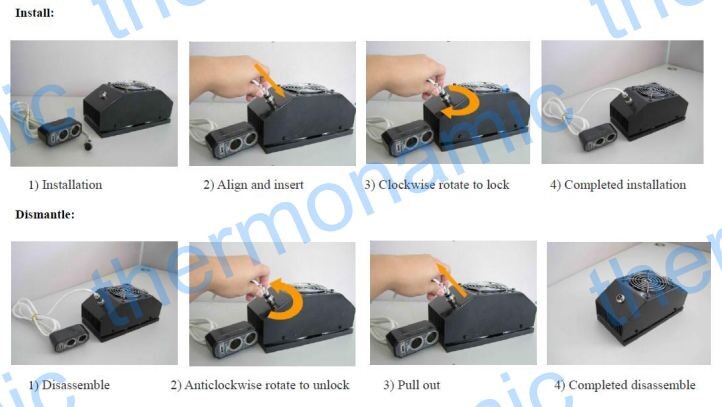 Install:

1) Installation

2) Align and insert

3) Clockwise rotate to lock

4) Completed installation

Dismantle:

1) Disassemble

2) Anticlockwise rotate to unlock

3) Pull out

4) Completed disassemble

thermonamic