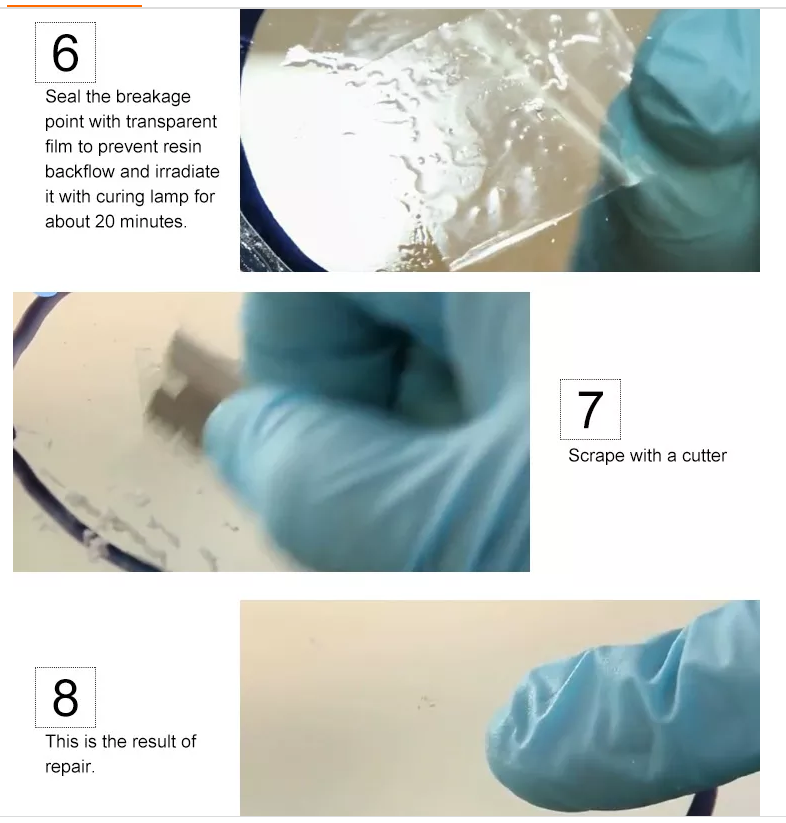 6

Seal the breakage point with transparent film to prevent resin backflow and irradiate it with curing lamp for about 20 minutes.

7

Scrape with a cutter

8

This is the result of repair.