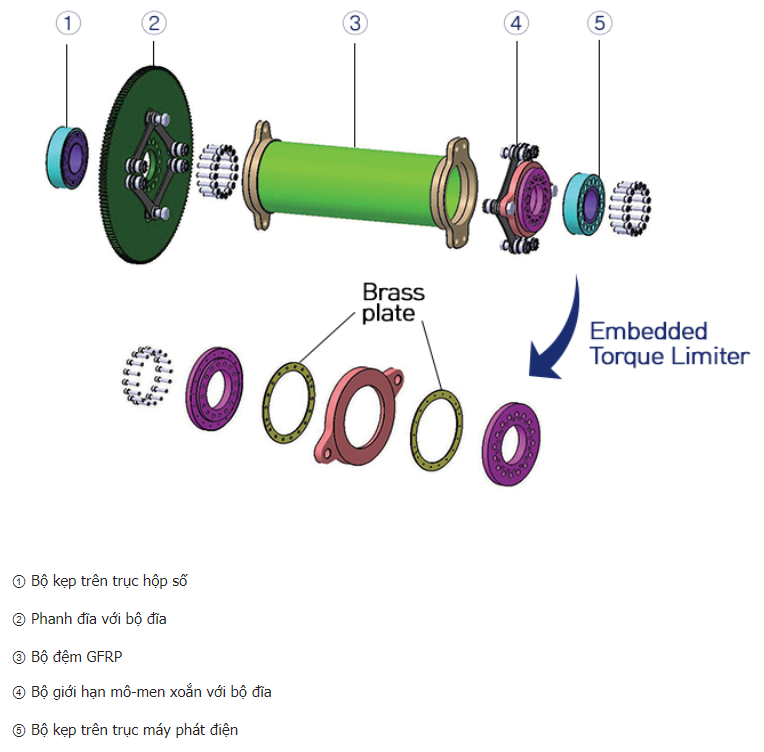 ①
②
③
④
⑤

Brass plate

Embedded Torque Limiter

① Bộ kẹp trên trục hộp số

② Phanh đĩa với bộ đĩa

③ Bộ đệm GFRP

④ Bộ giới hạn mô-men xoắn với bộ đĩa

⑤ Bộ kẹp trên trục máy phát điện