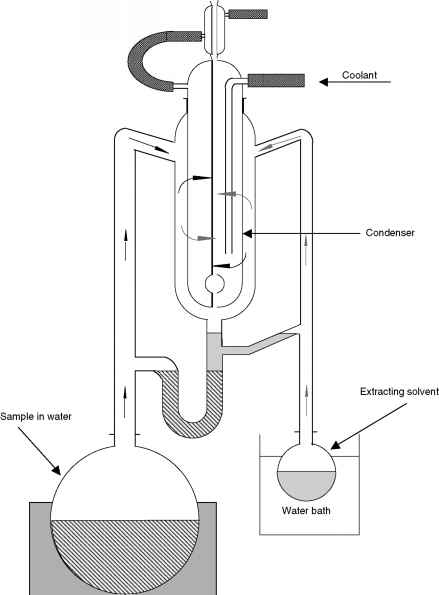 Coolant

Condenser

Extracting solvent

Sample in water

Water bath