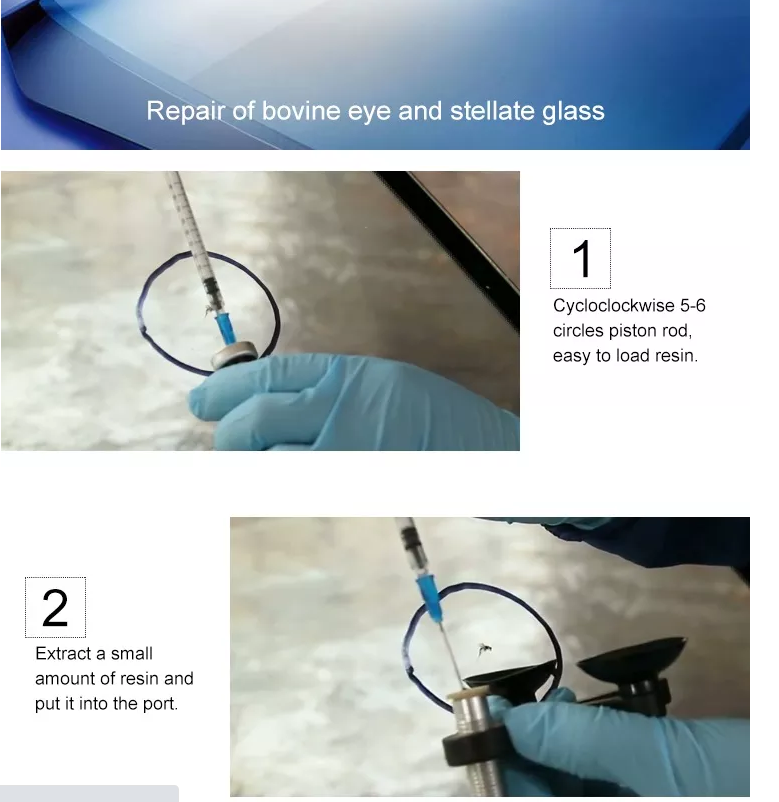 Repair of bovine eye and stellate glass

1

Cycloclockwise 5-6 circles piston rod, easy to load resin.

2

Extract a small amount of resin and put it into the port.